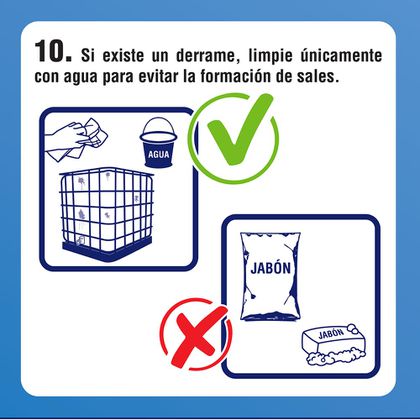 10. Si existe un derrame, limpie únicamente con agua para evitar la formación de sales.

AGUA

JABÓN

JABÓN