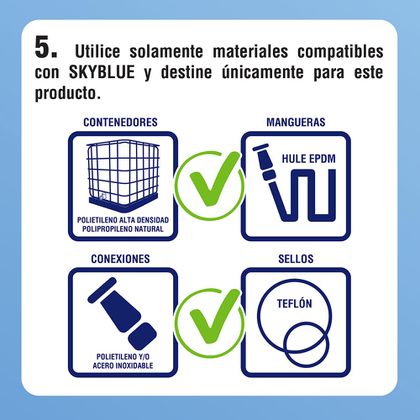 5. Utilice solamente materiales compatibles con SKYBLUE y destine únicamente para este producto.

CONTENEDORES

POLIETILENO ALTA DENSIDAD
POLIPROPILENO NATURAL

MANGUERAS

HULE EPDM

CONEXIONES

POLIETILENO Y/O
ACERO INOXIDABLE

SELLOS

TEFLÓN