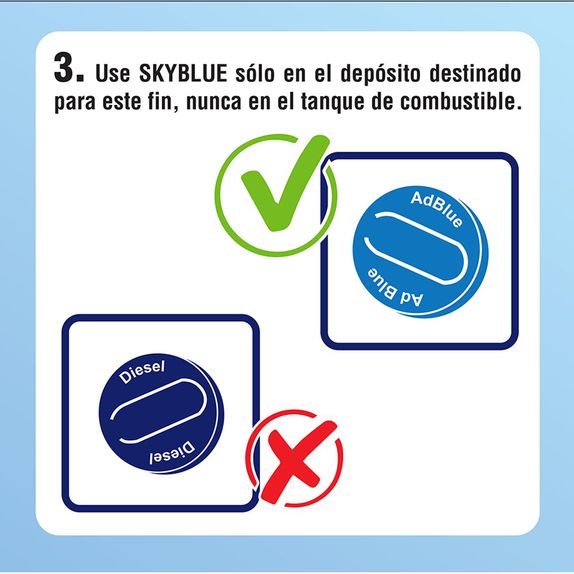 3. Use SKYBLUE sólo en el depósito destinado para este fin, nunca en el tanque de combustible.

AdBlue

Ad Blue

Diesel

Diesel